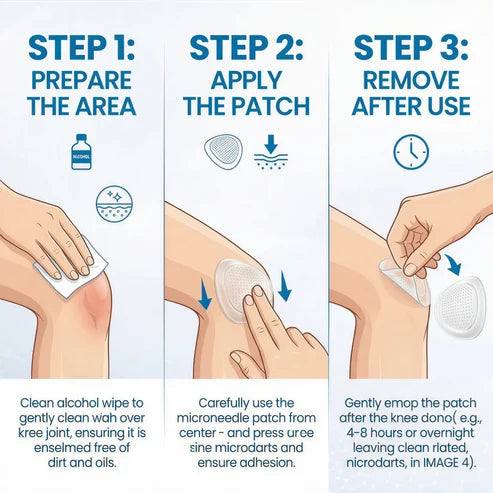 STEP 1:
PREPARE THE AREA

ALCOHOL

Clean alcohol wipe to gently clean wah over kree joint, ensuring it is enselmed free of dirt and oils.

STEP 2:
APPLY THE PATCH

Carefully use the microneedle patch from center - and press uree sine microdarts and ensure adhesion.

STEP 3:
REMOVE AFTER USE

Gently emop the patch after the knee dono( e.g., 4-8 hours or overnight leaving clean rlated, nicrodarts, in IMAGE 4).